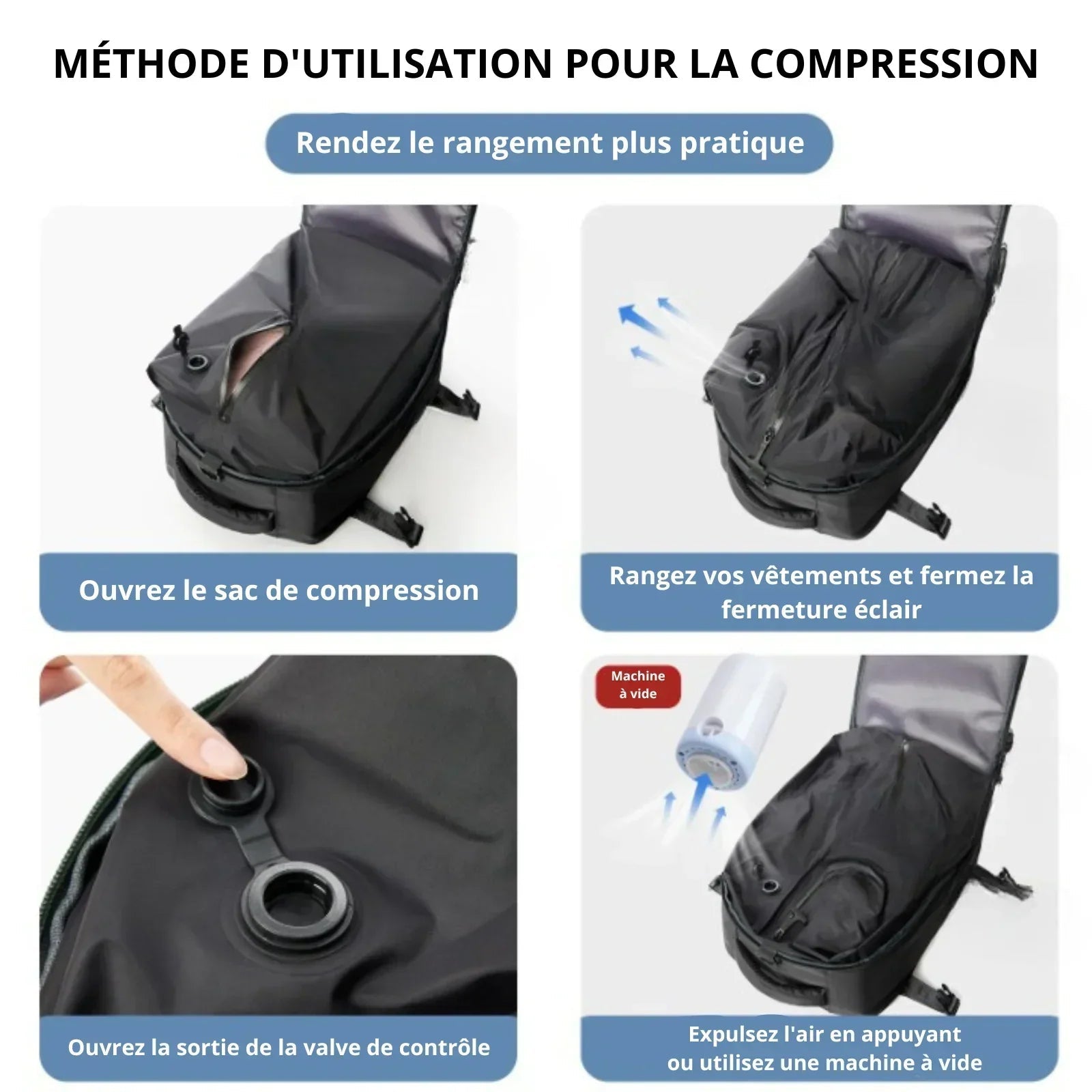 MÉTHODE D'UTILISATION POUR LA COMPRESSION

Rendez le rangement plus pratique

Ouvrez le sac de compression

Rangez vos vêtements et fermez la fermeture éclair

Ouvrez la sortie de la valve de contrôle

Machine à vide

Expulsez l'air en appuyant ou utilisez une machine à vide